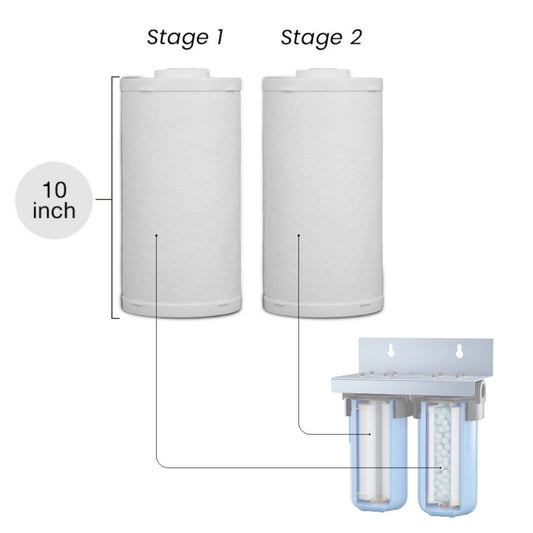 Stage 1 Stage 2

10 inch